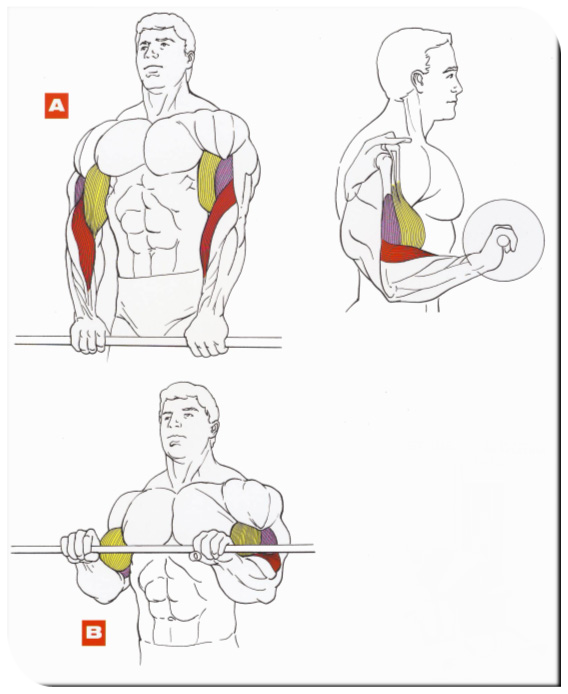 A

B